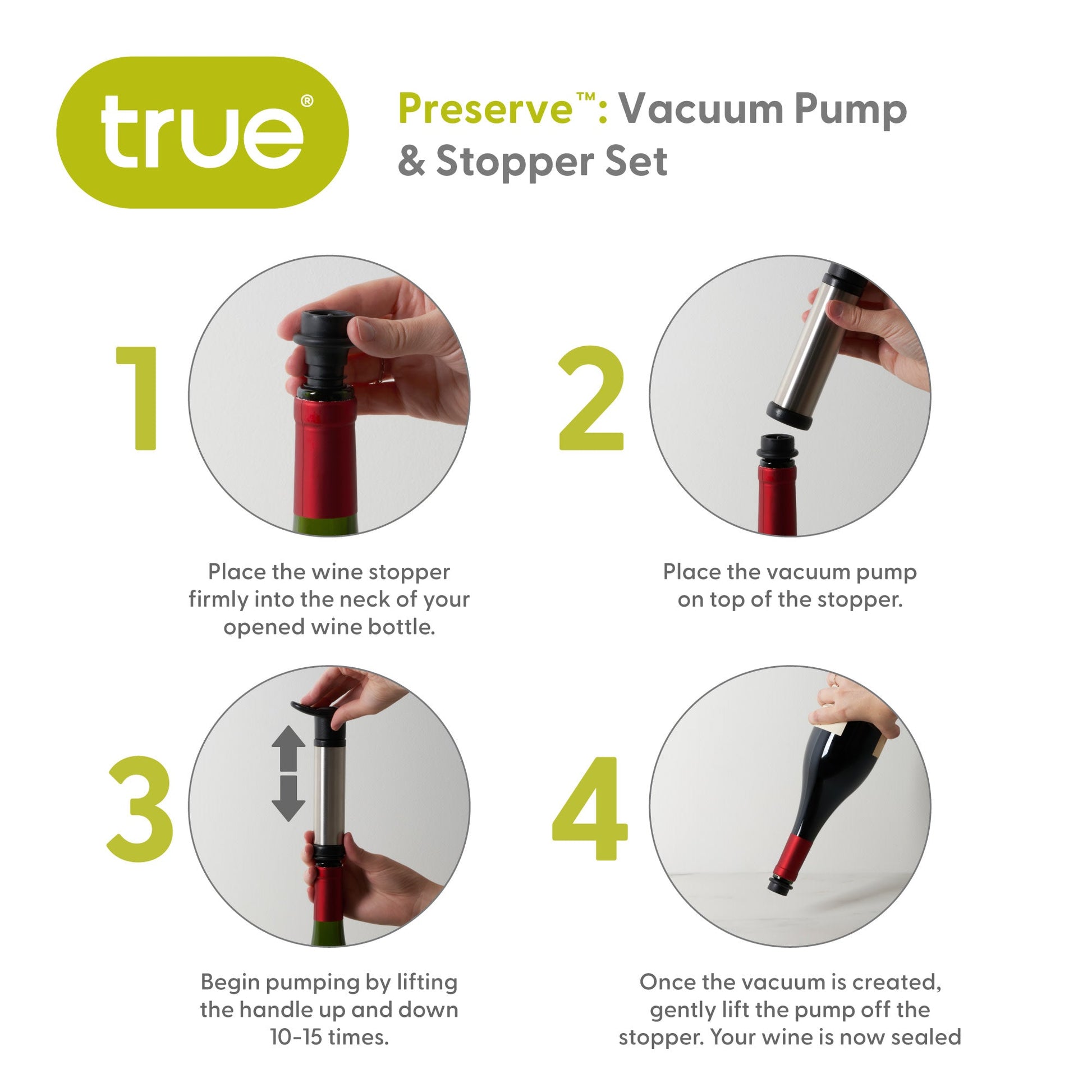 true®

Preserve™: Vacuum Pump & Stopper Set

1

Place the wine stopper firmly into the neck of your opened wine bottle.

2

Place the vacuum pump on top of the stopper.

3

Begin pumping by lifting the handle up and down 10-15 times.

4

Once the vacuum is created, gently lift the pump off the stopper. Your wine is now sealed