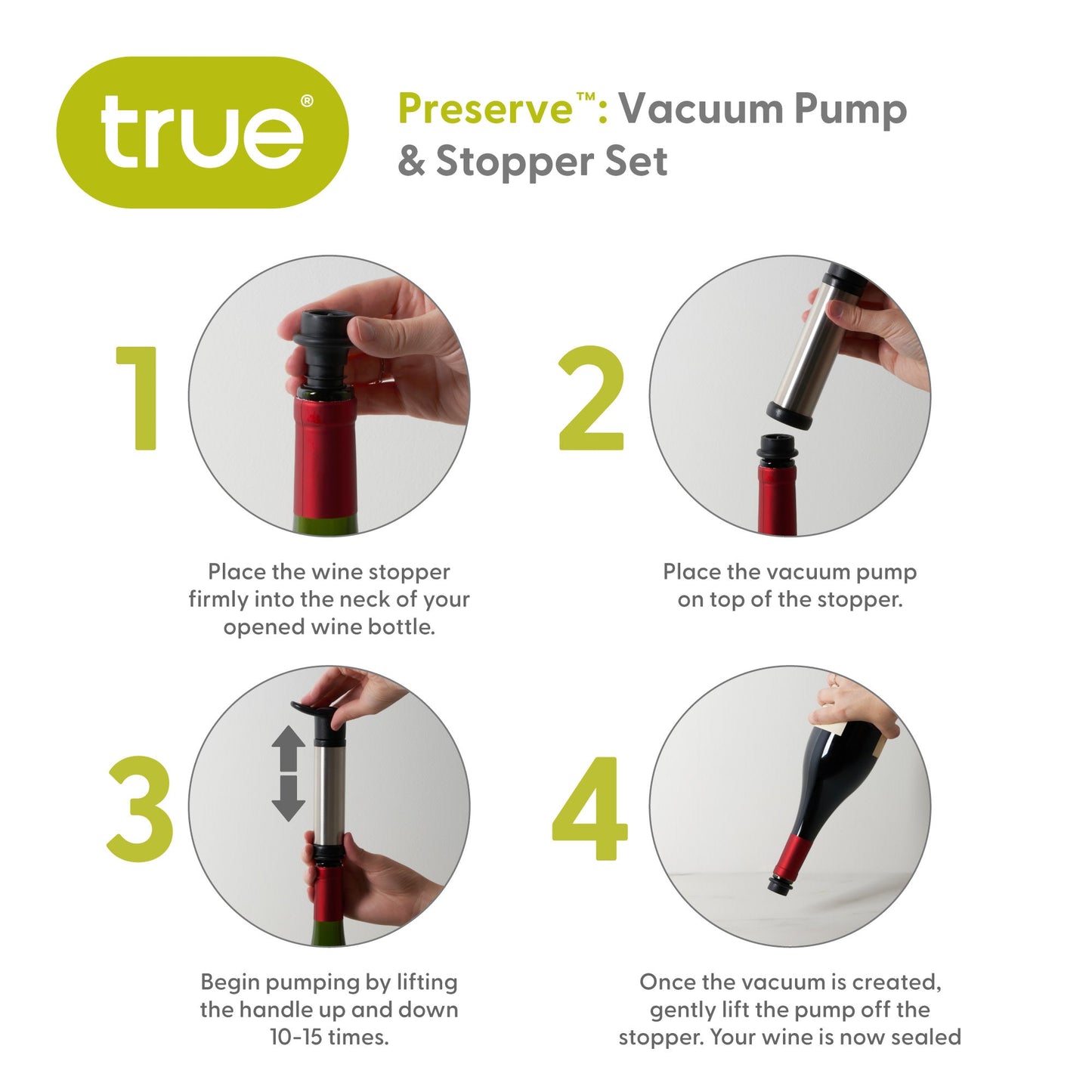 true®

Preserve™: Vacuum Pump & Stopper Set

1

Place the wine stopper firmly into the neck of your opened wine bottle.

2

Place the vacuum pump on top of the stopper.

3

Begin pumping by lifting the handle up and down 10-15 times.

4

Once the vacuum is created, gently lift the pump off the stopper. Your wine is now sealed