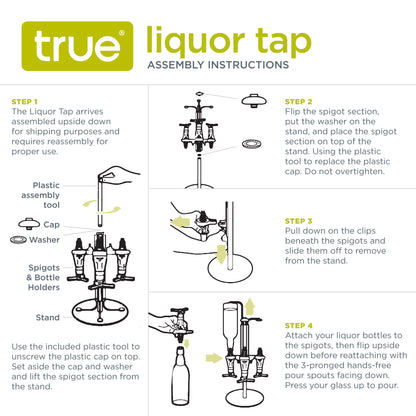 true®

liquor tap
ASSEMBLY INSTRUCTIONS

STEP 1
The Liquor Tap arrives assembled upside down for shipping purposes and requires reassembly for proper use.

Plastic assembly tool

Cap

Washer

Spigots & Bottle Holders

Stand

Use the included plastic tool to unscrew the plastic cap on top. Set aside the cap and washer and lift the spigot section from the stand.

STEP 2
Flip the spigot section, put the washer on the stand, and place the spigot section on top of the stand. Using the plastic tool to replace the plastic cap. Do not overtighten.

STEP 3
Pull down on the clips beneath the spigots and slide them off to remove from the stand.

STEP 4
Attach your liquor bottles to the spigots, then flip upside down before reattaching with the 3-pronged hands-free pour spouts facing down. Press your glass up to pour.