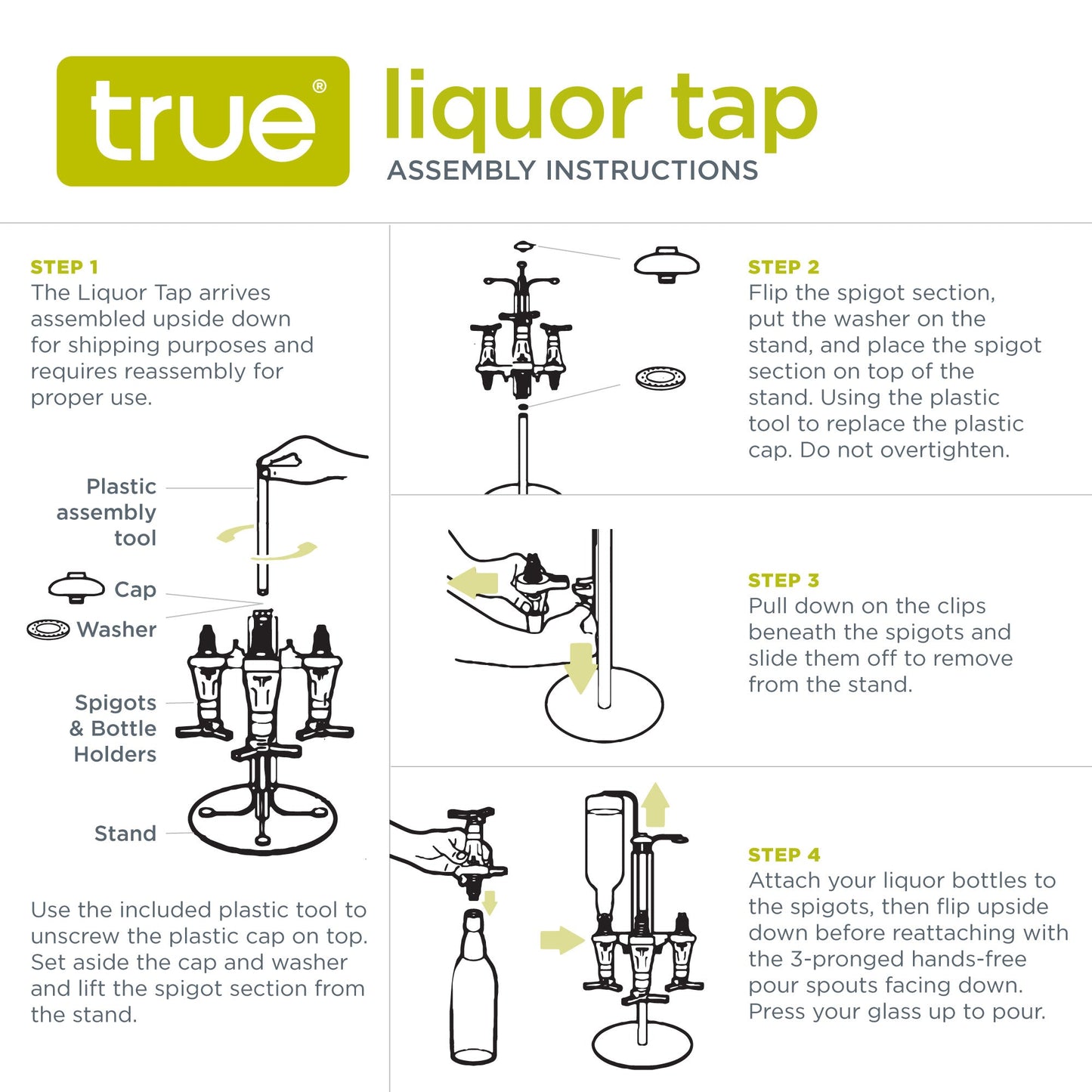 true®

liquor tap

ASSEMBLY INSTRUCTIONS

STEP 1
The Liquor Tap arrives assembled upside down for shipping purposes and requires reassembly for proper use.

Plastic assembly tool

Cap

Washer

Spigots & Bottle Holders

Stand

Use the included plastic tool to unscrew the plastic cap on top. Set aside the cap and washer and lift the spigot section from the stand.

STEP 2
Flip the spigot section, put the washer on the stand, and place the spigot section on top of the stand. Using the plastic tool to replace the plastic cap. Do not overtighten.

STEP 3
Pull down on the clips beneath the spigots and slide them off to remove from the stand.

STEP 4
Attach your liquor bottles to the spigots, then flip upside down before reattaching with the 3-pronged hands-free pour spouts facing down. Press your glass up to pour.