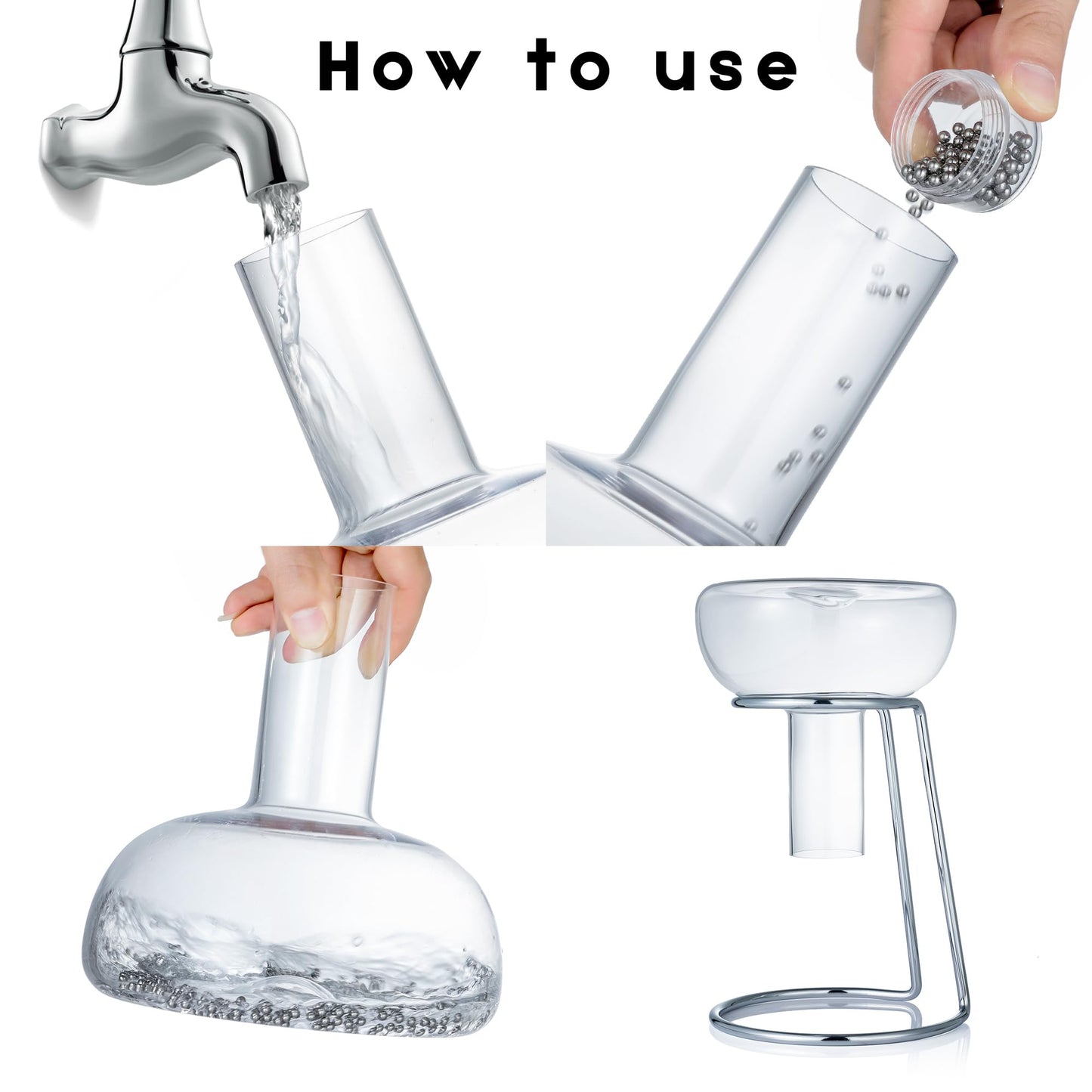 How to use